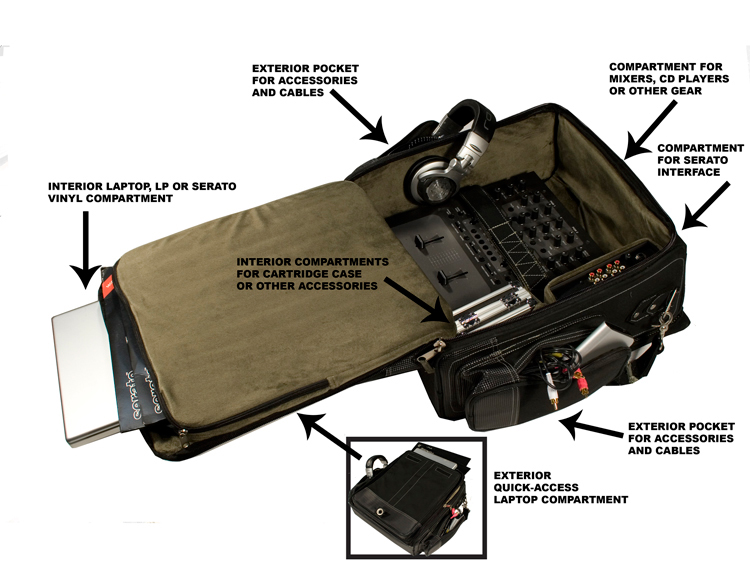 EXTERIOR POCKET FOR ACCESSORIES AND CABLES

COMPARTMENT FOR MIXERS, CD PLAYERS OR OTHER GEAR

COMPARTMENT FOR SERATO INTERFACE

INTERIOR LAPTOP, LP OR SERATO VINYL COMPARTMENT

INTERIOR COMPARTMENTS FOR CARTRIDGE CASE OR OTHER ACCESSORIES

serato

serato

EXTERIOR POCKET FOR ACCESSORIES AND CABLES

EXTERIOR QUICK-ACCESS LAPTOP COMPARTMENT